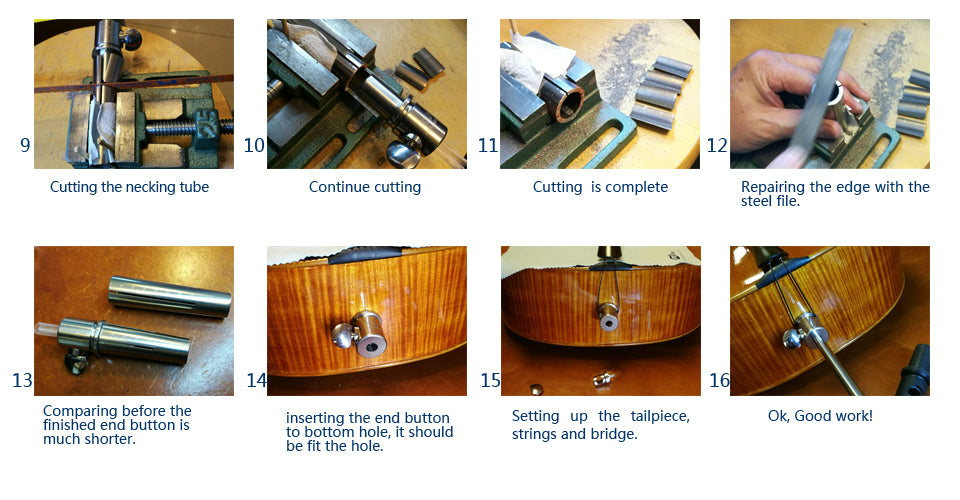 9
Cutting the necking tube

10
Continue cutting

11
Cutting is complete

12
Repairing the edge with the steel file.

13
Comparing before the finished end button is much shorter.

14
inserting the end button to bottom hole, it should be fit the hole.

15
Setting up the tailpiece, strings and bridge.

16
Ok, Good work!