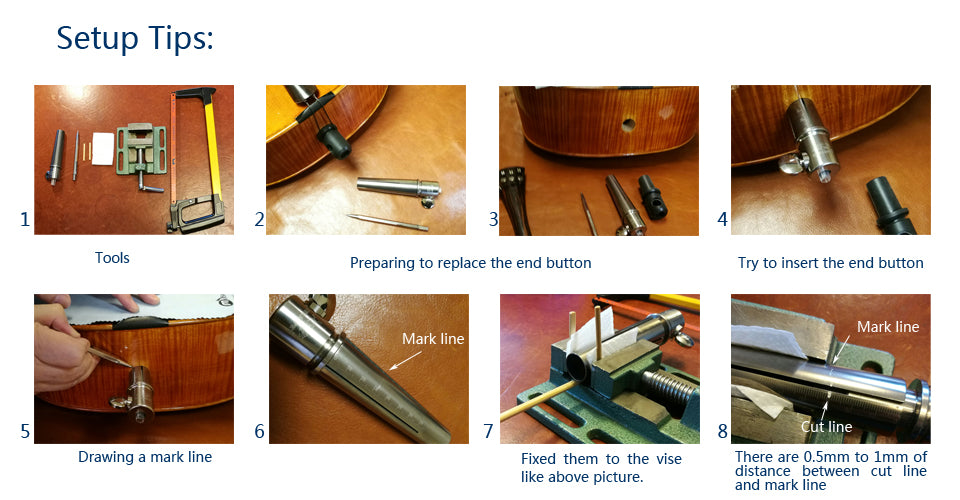 Setup Tips:

1

Tools

2

3

Preparing to replace the end button

4

Try to insert the end button

5

Drawing a mark line

6

Mark line

7

Fixed them to the vise like above picture.

8

Mark line

Cut line

There are 0.5mm to 1mm of distance between cut line and mark line